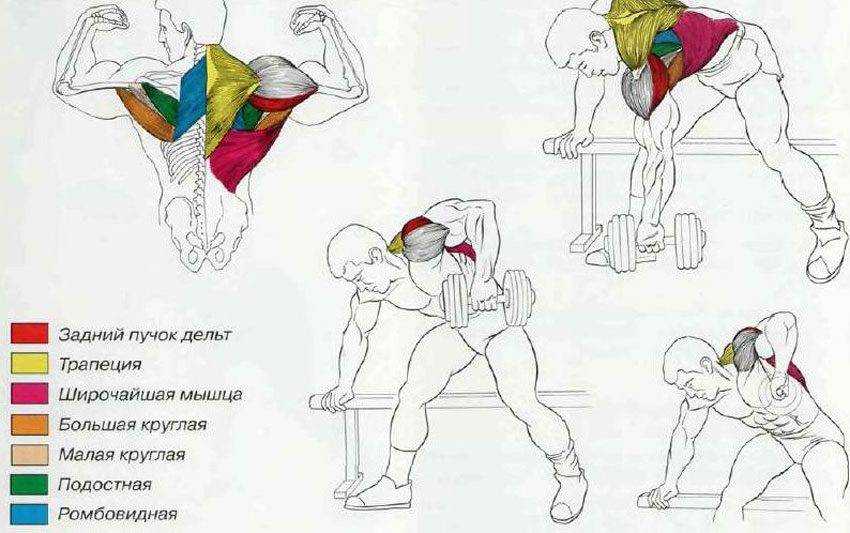 Задний пучок дельт
Трапеция
Широчайшая мышца
Большая круглая
Малая круглая
Подостная
Ромбовидная