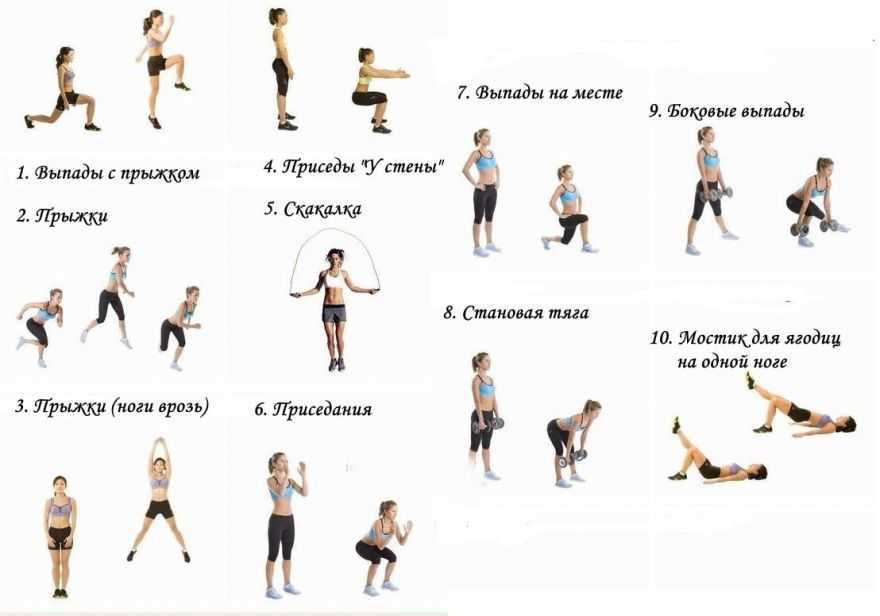 1. Выпады с прыжком

2. Прыжки

3. Прыжки (ноги врозь)

4. Приседы "У стены"

5. Скакалка

6. Приседания

7. Выпады на месте

8. Становая тяга

9. Боковые выпады

10. Мостик для ягодиц на одной ноге