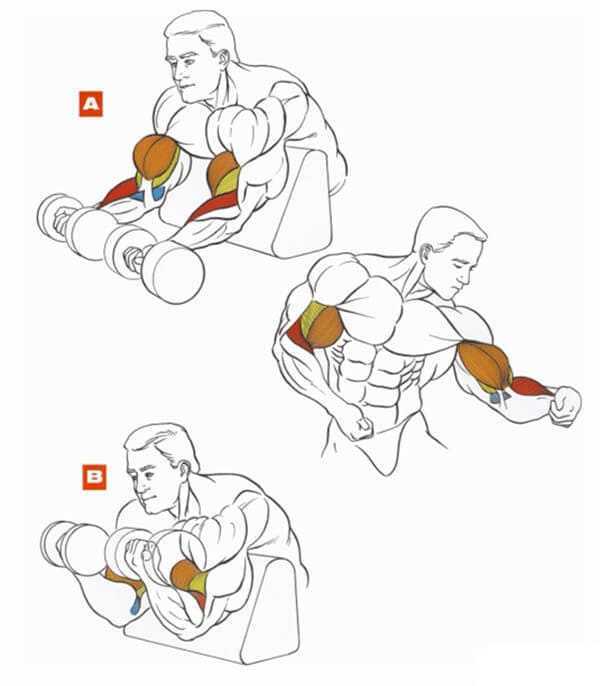 A

B